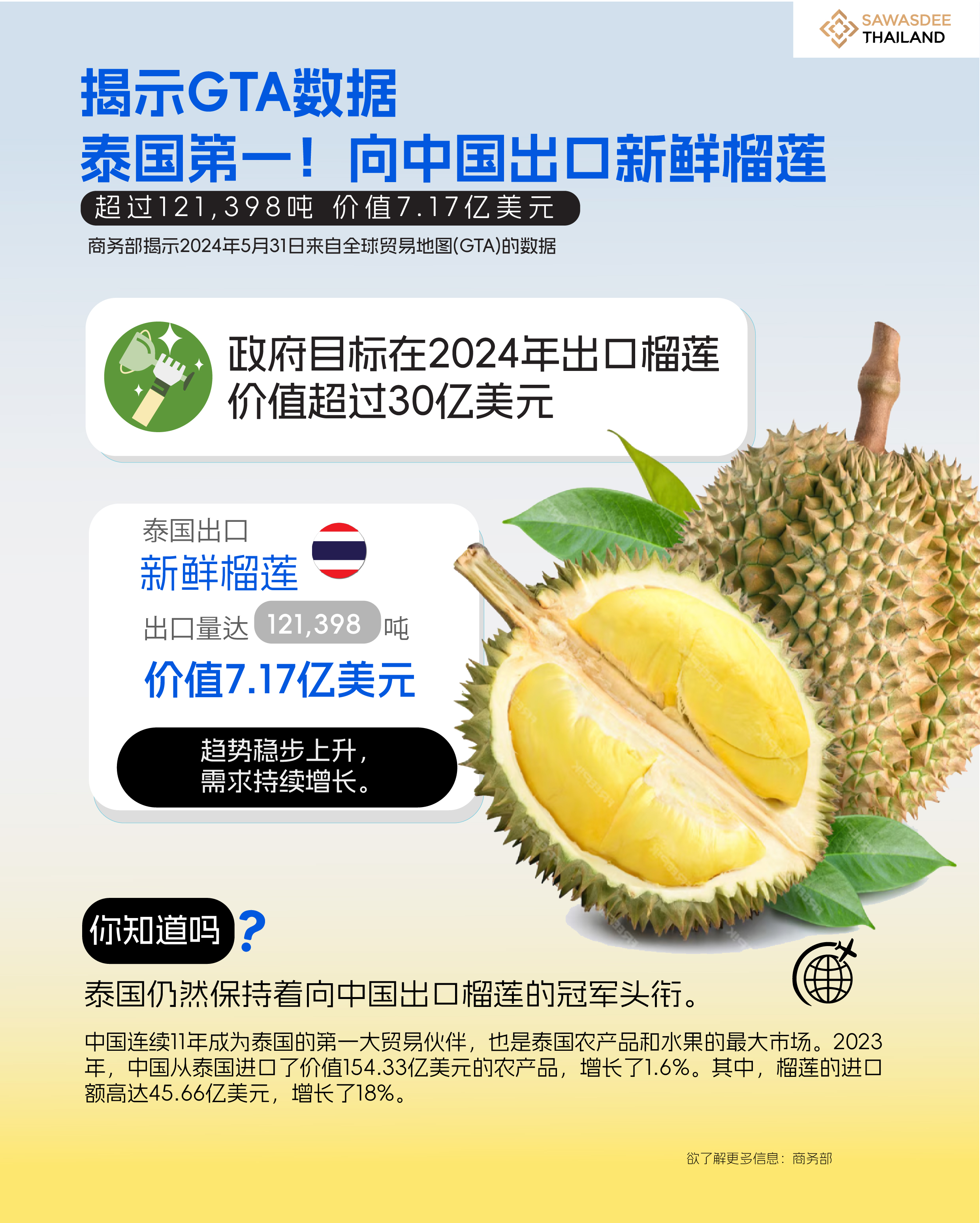 SAWASDEE THAILAND

揭示GTA数据
泰国第一！向中国出口新鲜榴莲

超过121,398吨 价值7.17亿美元

商务部揭示2024年5月31日来自全球贸易地图(GTA)的数据

政府目标在2024年出口榴莲价值超过30亿美元

泰国出口
新鲜榴莲
出口量达 121,398 吨
价值7.17亿美元

趋势稳步上升，
需求持续增长。

你知道吗？

泰国仍然保持着向中国出口榴莲的冠军头衔。

中国连续11年成为泰国的第一大贸易伙伴，也是泰国农产品和水果的最大市场。2023年，中国从泰国进口了价值154.33亿美元的农产品，增长了1.6%。其中，榴莲的进口额高达45.66亿美元，增长了18%。

欲了解更多信息：商务部