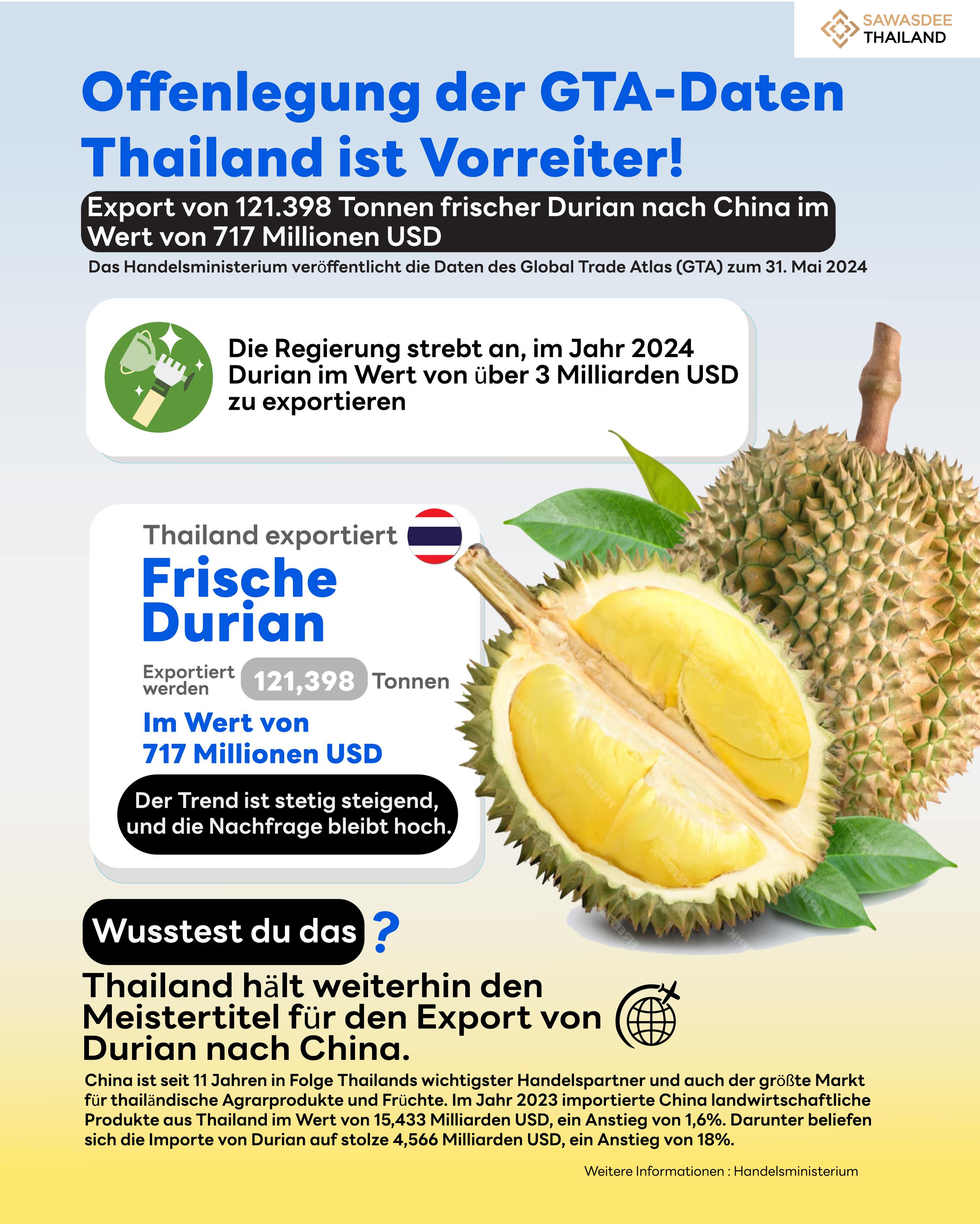 SAWASDEE THAILAND

Offenlegung der GTA-Daten Thailand ist Vorreiter!

Export von 121.398 Tonnen frischer Durian nach China im Wert von 717 Millionen USD

Das Handelsministerium veröffentlicht die Daten des Global Trade Atlas (GTA) zum 31. Mai 2024

Die Regierung strebt an, im Jahr 2024 Durian im Wert von über 3 Milliarden USD zu exportieren

Thailand exportiert

Frische Durian

Exportiert werden 121,398 Tonnen

Im Wert von 717 Millionen USD

Der Trend ist stetig steigend, und die Nachfrage bleibt hoch.

Wusstest du das ?

Thailand hält weiterhin den Meistertitel für den Export von Durian nach China.

China ist seit 11 Jahren in Folge Thailands wichtigster Handelspartner und auch der größte Markt für thailändische Agrarprodukte und Früchte. Im Jahr 2023 importierte China landwirtschaftliche Produkte aus Thailand im Wert von 15,433 Milliarden USD, ein Anstieg von 1,6%. Darunter beliefen sich die Importe von Durian auf stolze 4,566 Milliarden USD, ein Anstieg von 18%.

Weitere Informationen : Handelsministerium